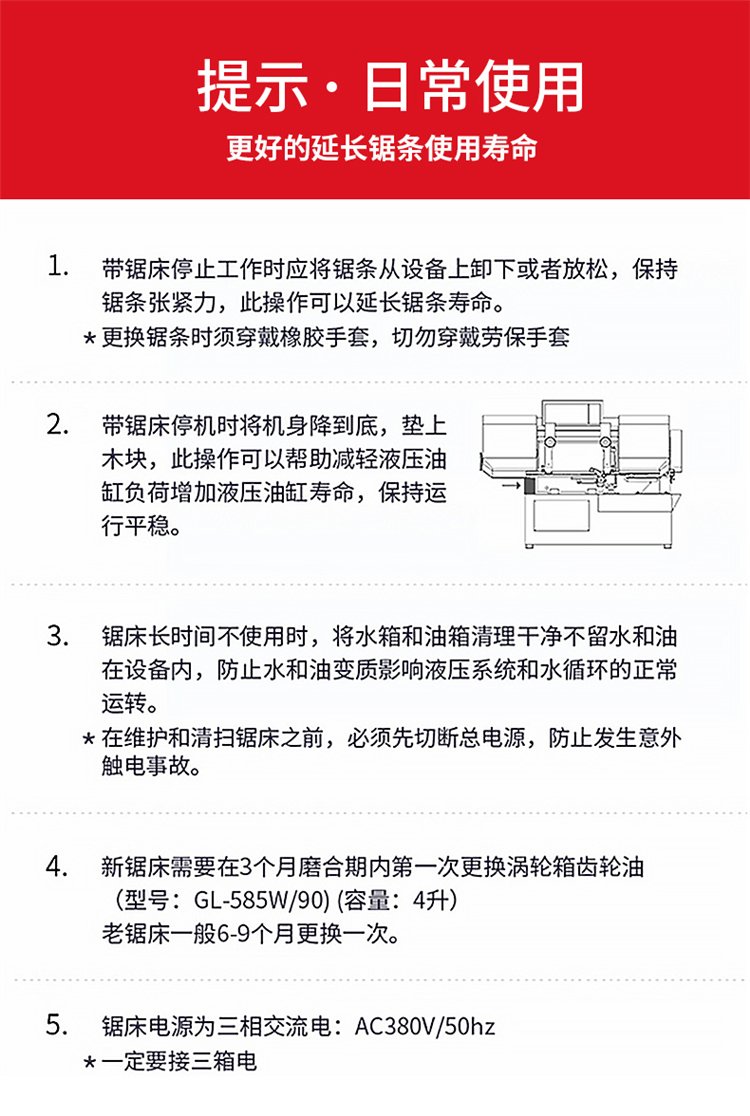 提示 · 日常使用

更好的延长锯条使用寿命

1. 带锯床停止工作时应将锯条从设备上卸下或者放松，保持锯条张紧力，此操作可以延长锯条寿命。
* 更换锯条时须穿戴橡胶手套，切勿穿戴劳保手套

2. 带锯床停机时将机身降到底，垫上木块，此操作可以帮助减轻液压油缸负荷增加液压油缸寿命，保持运行平稳。

3. 锯床长时间不使用时，将水箱和油箱清理干净不留水和油在设备内，防止水和油变质影响液压系统和水循环的正常运转。
* 在维护和清扫锯床之前，必须先切断总电源，防止发生意外触电事故。

4. 新锯床需要在3个月磨合期内第一次更换涡轮箱齿轮油（型号：GL-585W/90) (容量：4升）
老锯床一般6-9个月更换一次。

5. 锯床电源为三相交流电：AC380V/50hz
* 一定要接三箱电